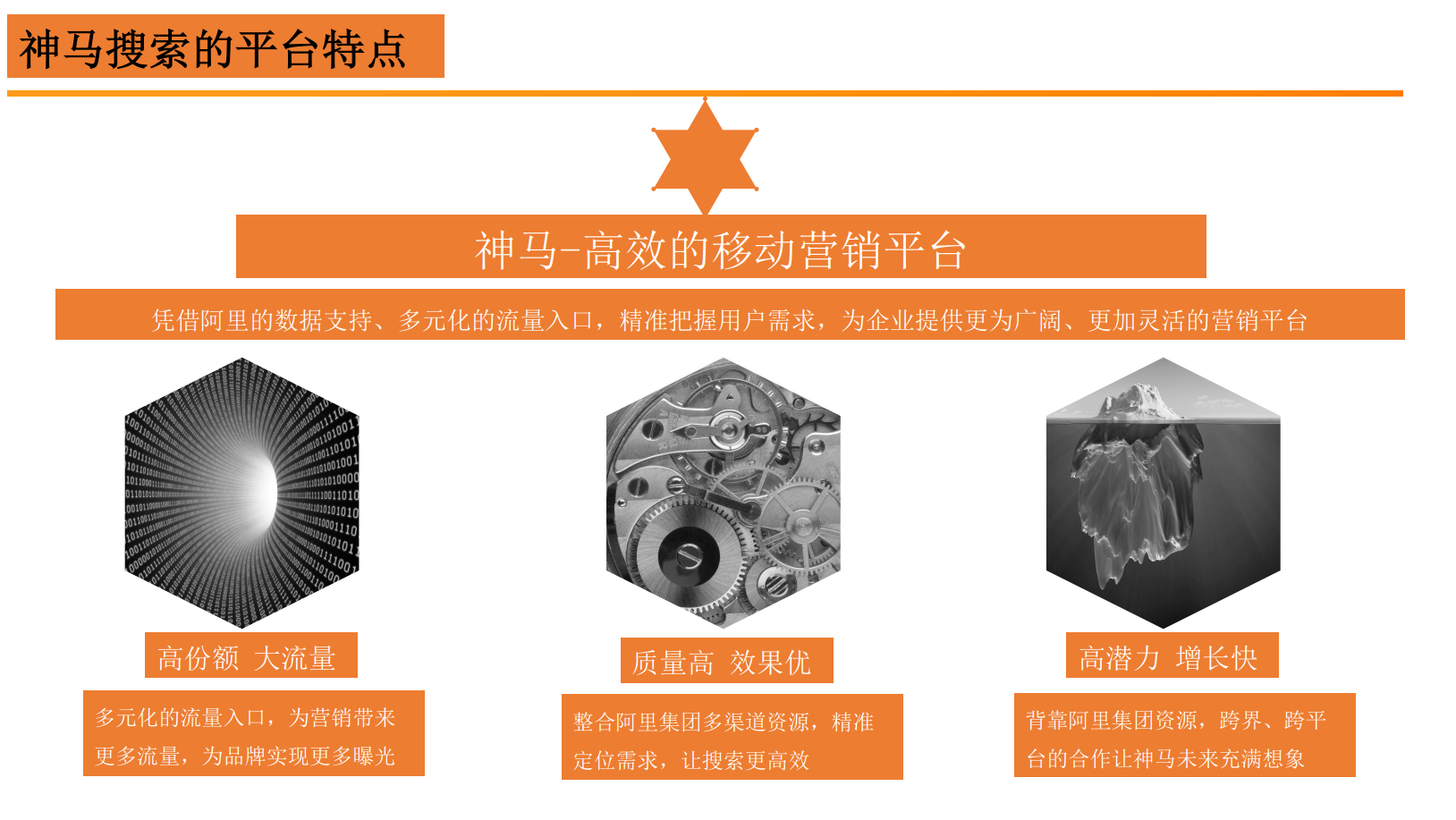 神马搜索的平台特点

神马-高效的移动营销平台

凭借阿里的数据支持、多元化的流量入口，精准把握用户需求，为企业提供更为广阔、更加灵活的营销平台

高份额 大流量

多元化的流量入口，为营销带来更多流量，为品牌实现更多曝光

质量高 效果优

整合阿里集团多渠道资源，精准定位需求，让搜索更高效

高潜力 增长快

背靠阿里集团资源，跨界、跨平台的合作让神马未来充满想象